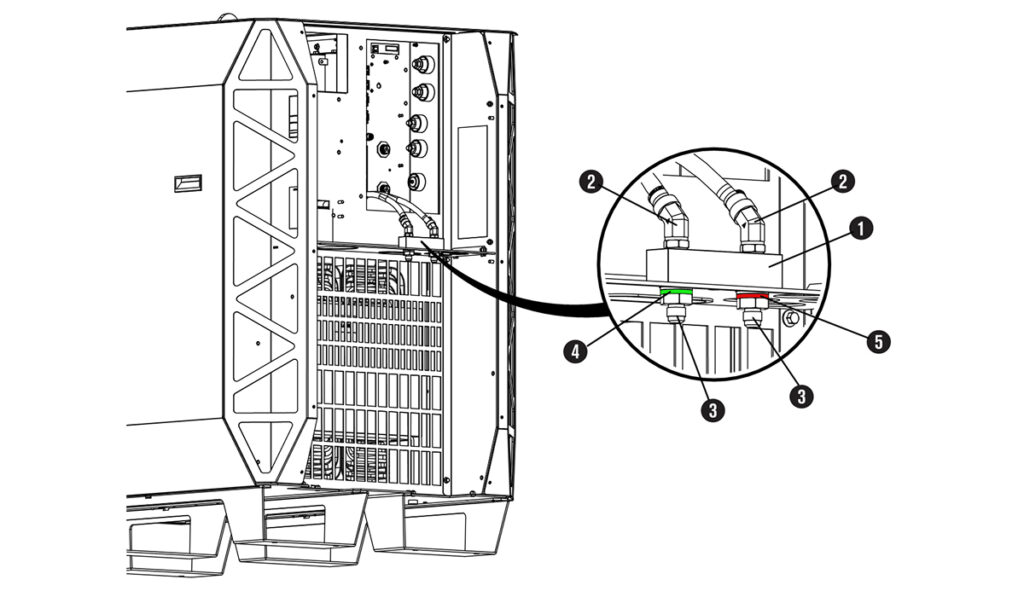 2
2
1
4
5
3
3