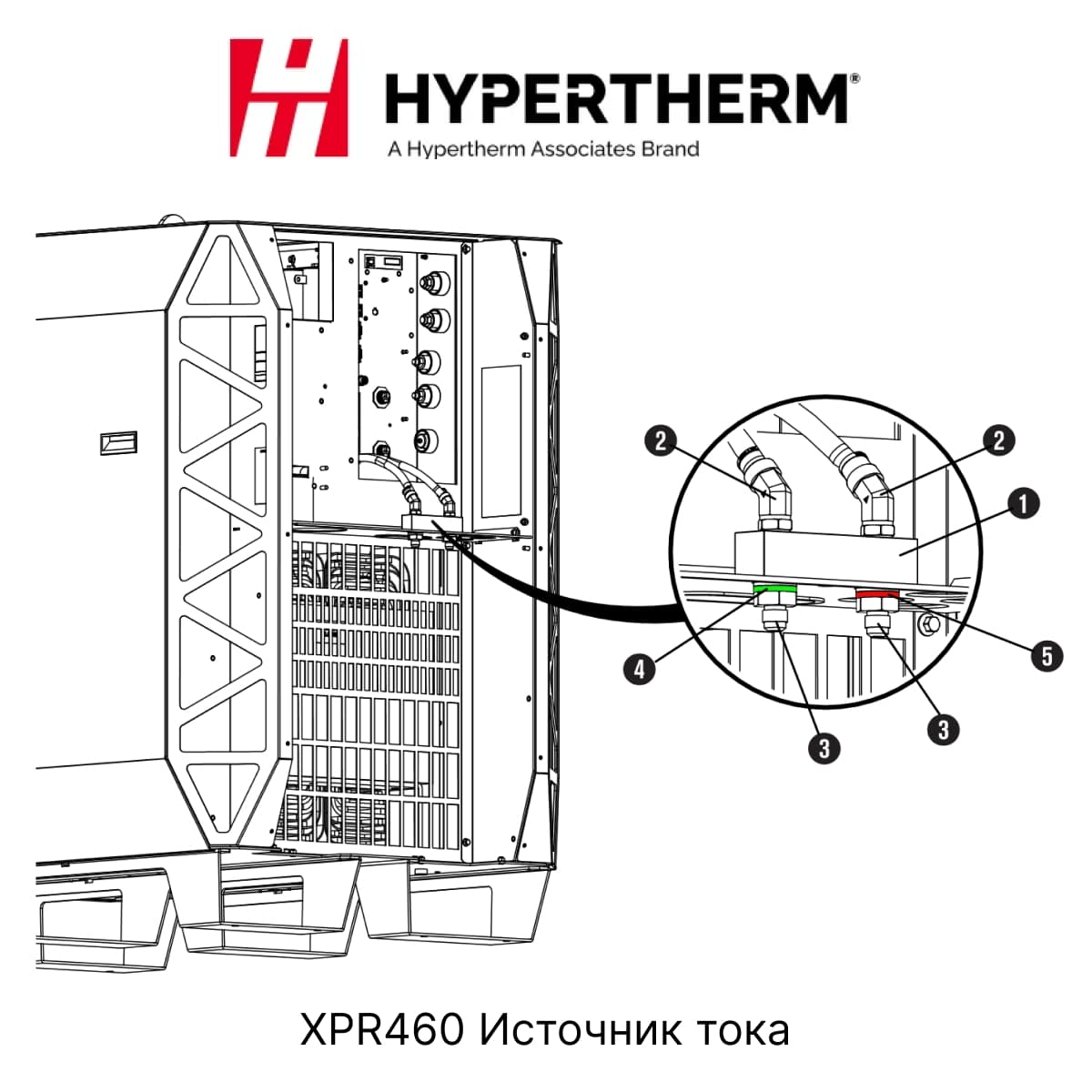 HYPERTHERM®
A Hypertherm Associates Brand

2
2
1
4
5
3
3

XPR460 Источник тока