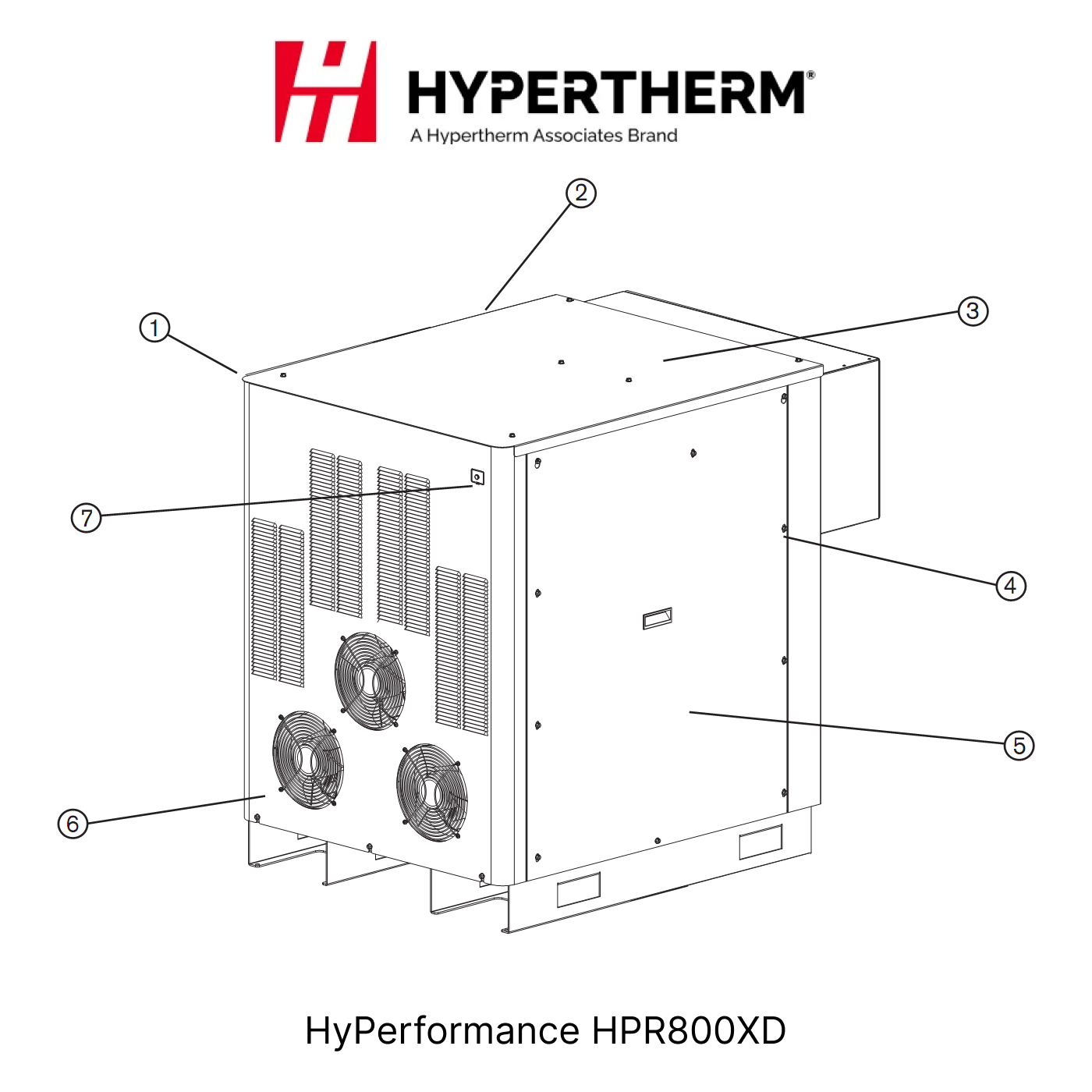 HYPERTHERM®
A Hypertherm Associates Brand

2
1
3
7
4
5
6

HyPerformance HPR800XD