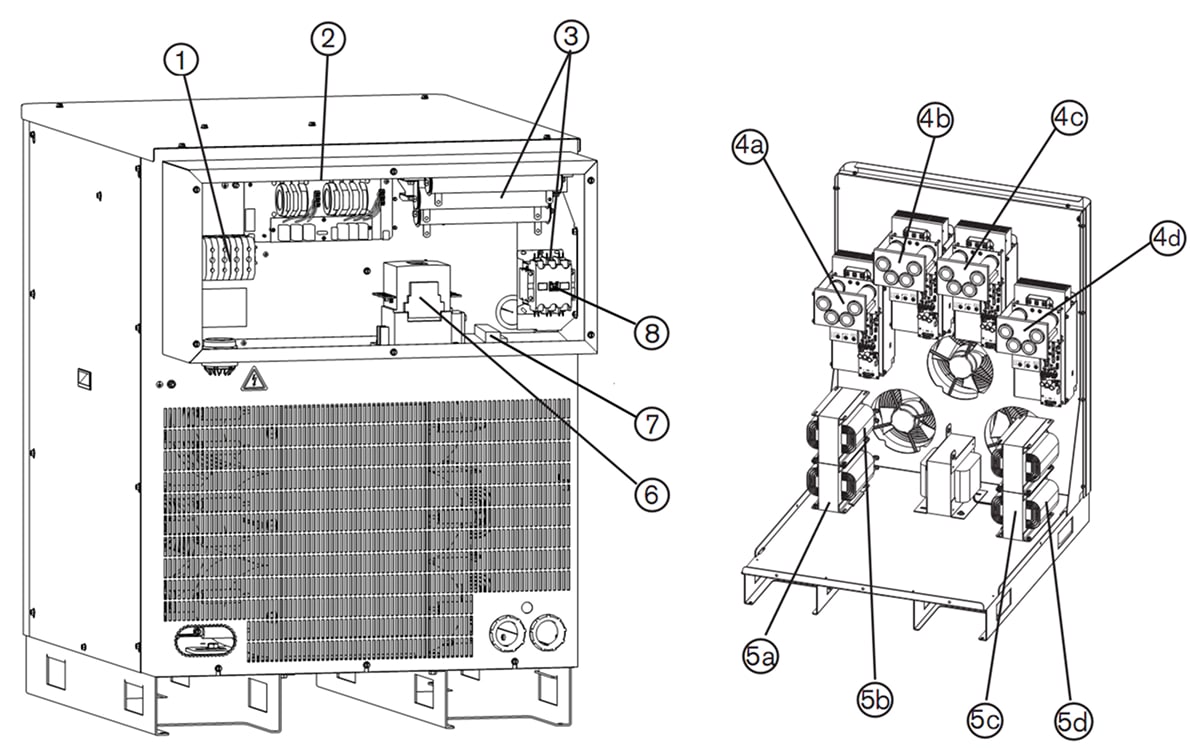 1
2
3
8
7
6
4a
4b
4c
4d
5a
5b
5c
5d