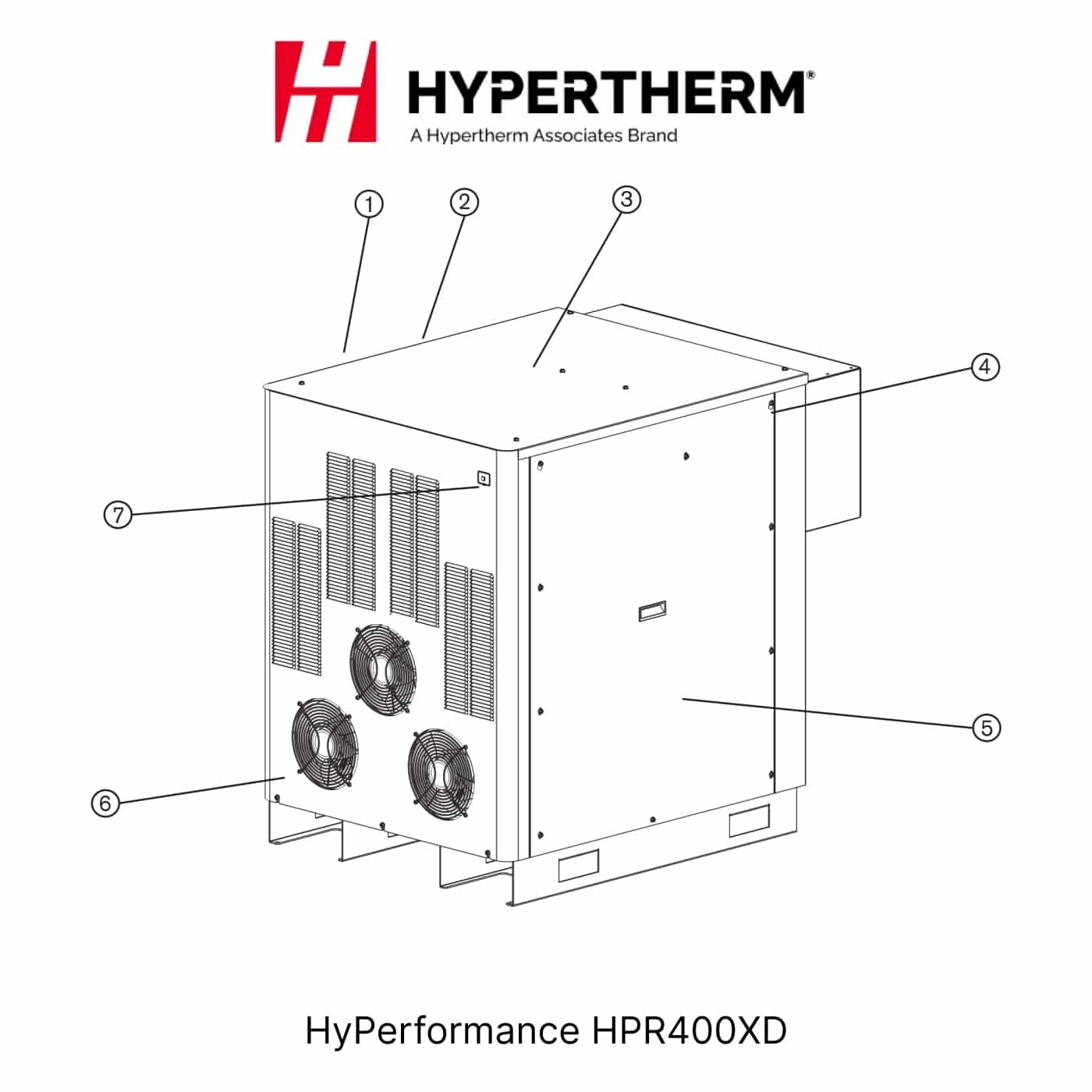 HYPERTHERM®
A Hypertherm Associates Brand

1
2
3
4
7
5
6

HyPerformance HPR400XD