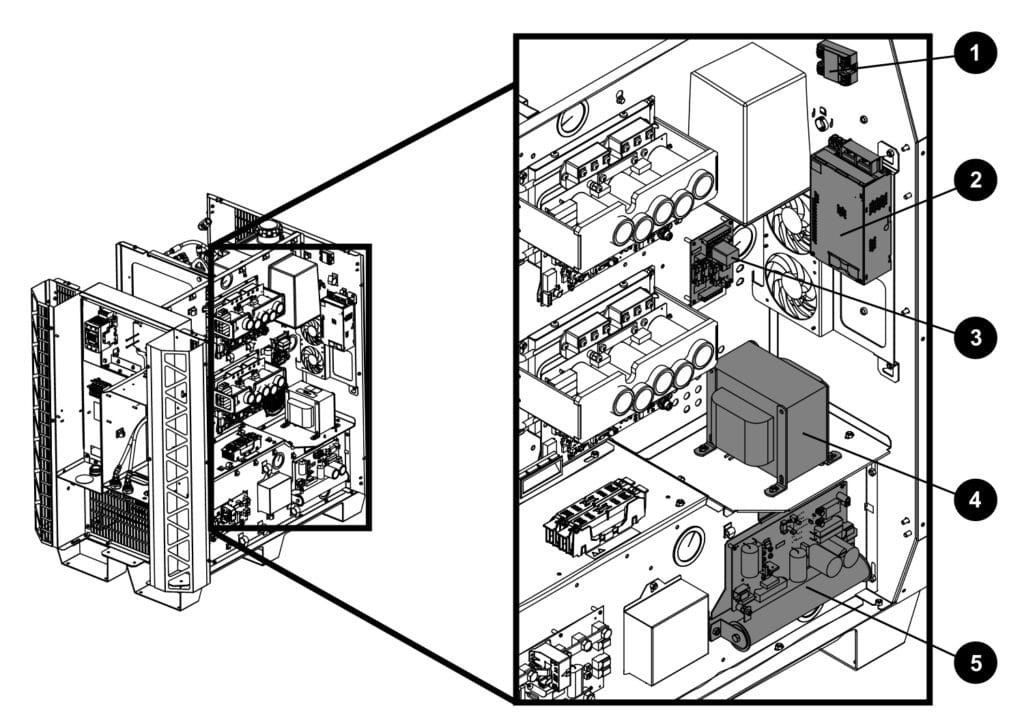 1
2
3
4
5